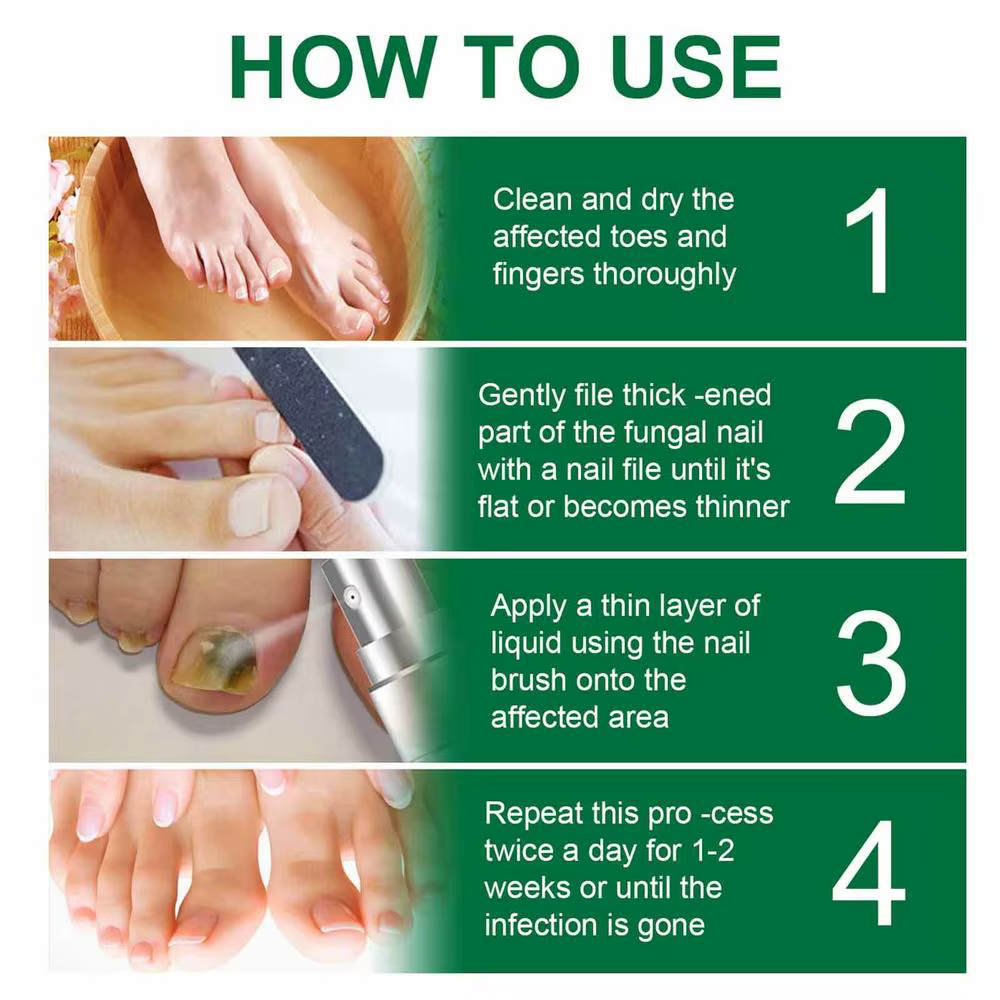 HOW TO USE

Clean and dry the affected toes and fingers thoroughly

1

Gently file thick -ened part of the fungal nail with a nail file until it's flat or becomes thinner

2

Apply a thin layer of liquid using the nail brush onto the affected area

3

Repeat this pro -cess twice a day for 1-2 weeks or until the infection is gone

4