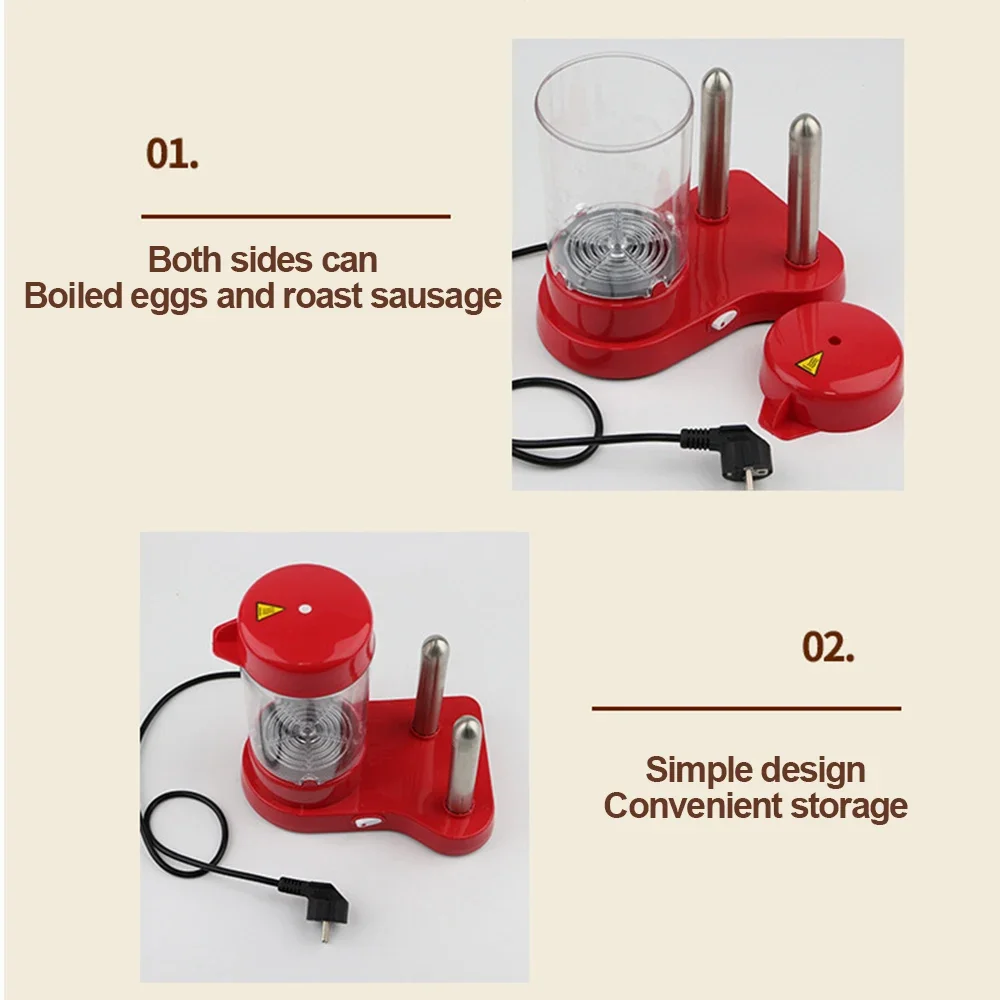 01.

Both sides can
Boiled eggs and roast sausage

02.

Simple design
Convenient storage