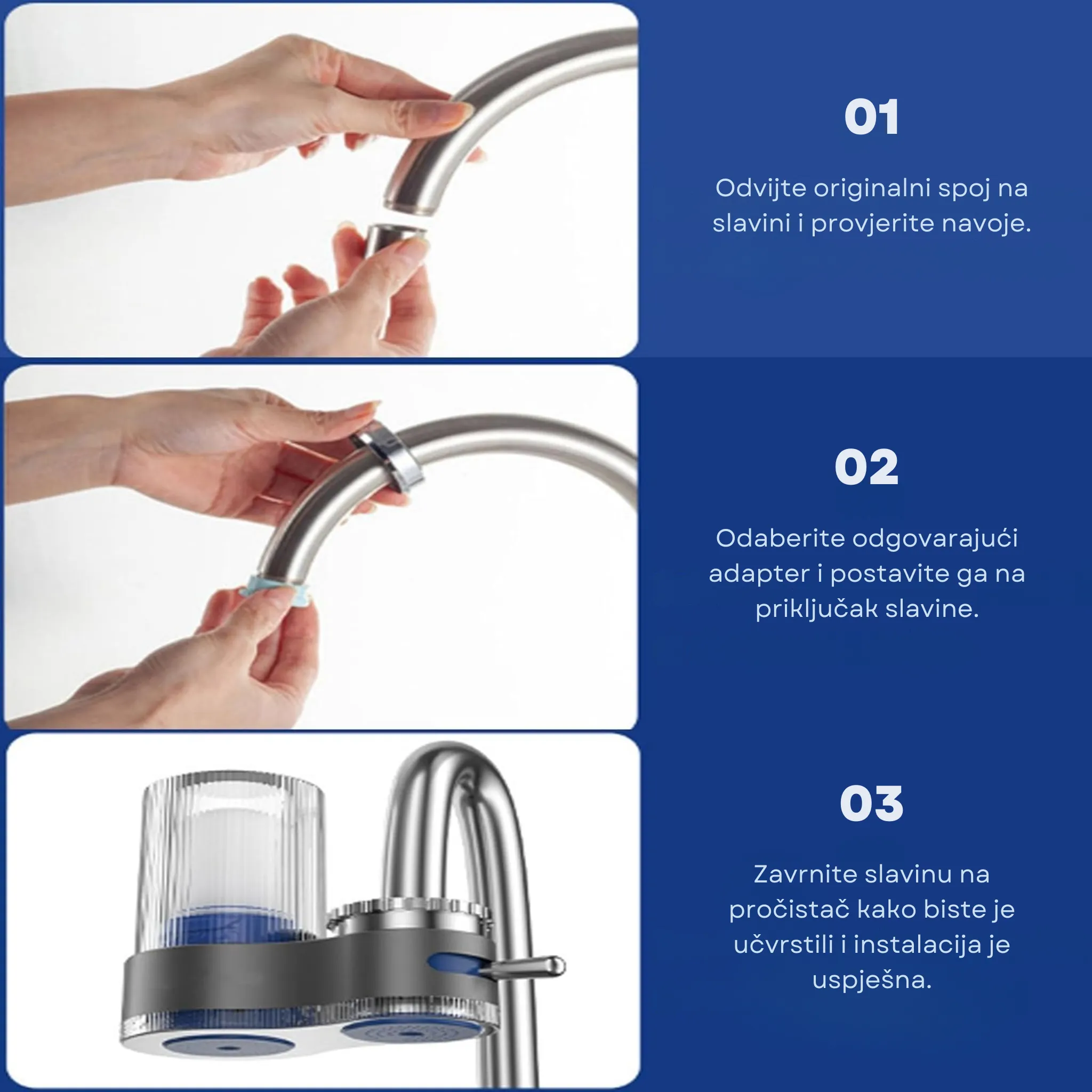 01

Odvijte originalni spoj na slavini i provjerite navoje.

02

Odaberite odgovarajući adapter i postavite ga na priključak slavine.

03

Zavrnite slavinu na pročistač kako biste je učvrstili i instalacija je uspješna.